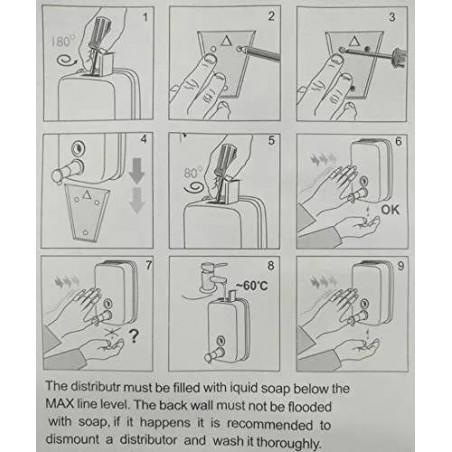 1
180°

2

3

4

5
80°

6
OK

7
?

8
~60°C

9

The distributr must be filled with iquid soap below the MAX line level. The back wall must not be flooded with soap, if it happens it is recommended to dismount a distributor and wash it thoroughly.