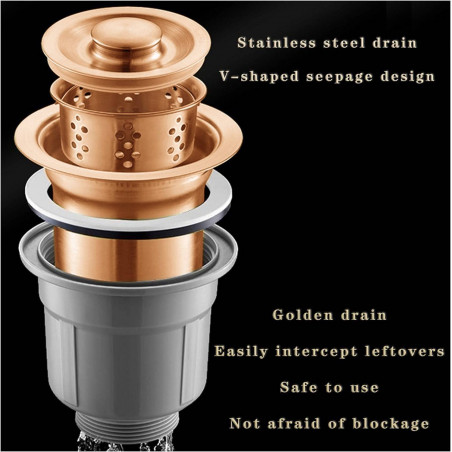 Stainless steel drain

V-shaped seepage design

Golden drain

Easily intercept leftovers

Safe to use

Not afraid of blockage