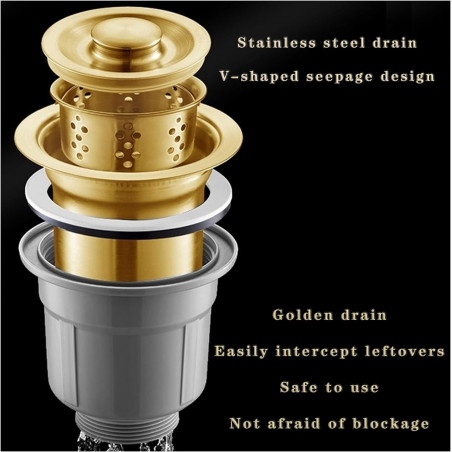 Stainless steel drain

V-shaped seepage design

Golden drain

Easily intercept leftovers

Safe to use

Not afraid of blockage