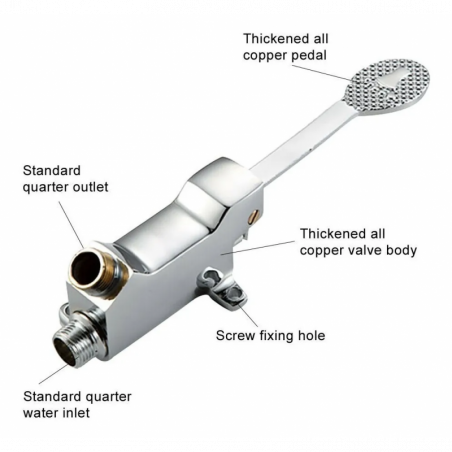 Thickened all copper pedal

Standard quarter outlet

Thickened all copper valve body

Screw fixing hole

Standard quarter water inlet