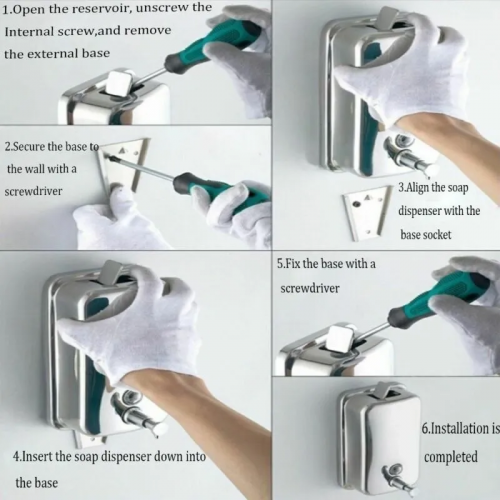 1.Open the reservoir, unscrew the Internal screw,and remove the external base

2.Secure the base to the wall with a screwdriver

3.Align the soap dispenser with the base socket

4.Insert the soap dispenser down into the base

5.Fix the base with a screwdriver

6.Installation is completed