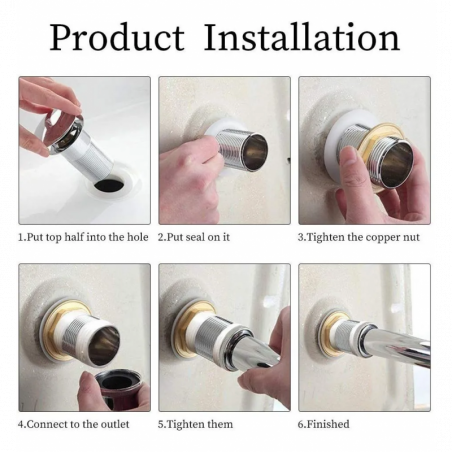 Product Installation

1.Put top half into the hole

2.Put seal on it

3.Tighten the copper nut

4.Connect to the outlet

5.Tighten them

6.Finished