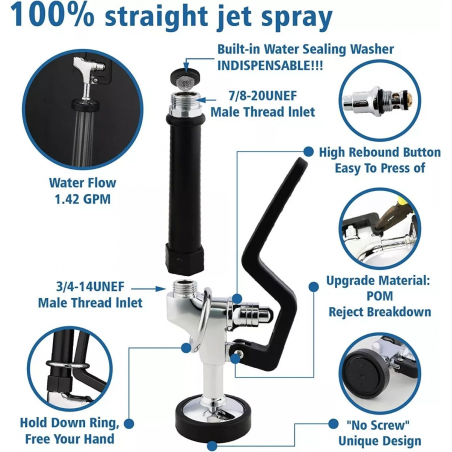 100% straight jet spray

Built-in Water Sealing Washer
INDISPENSABLE!!!

7/8-20UNEF
Male Thread Inlet

Water Flow
1.42 GPM

High Rebound Button
Easy To Press of

3/4-14UNEF
Male Thread Inlet

Upgrade Material:
POM
Reject Breakdown

Hold Down Ring,
Free Your Hand

"No Screw"
Unique Design