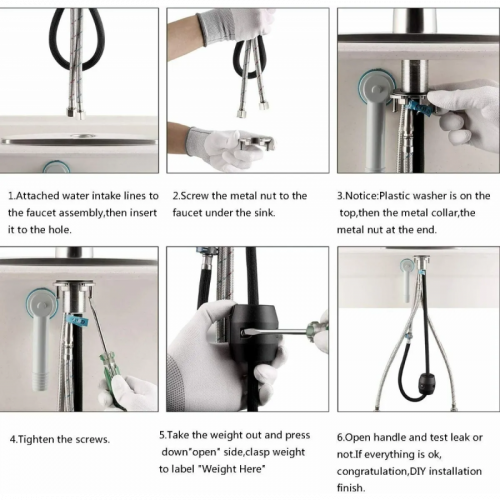 1.Attached water intake lines to the faucet assembly,then insert it to the hole.

2.Screw the metal nut to the faucet under the sink.

3.Notice:Plastic washer is on the top,then the metal collar,the metal nut at the end.

4.Tighten the screws.

5.Take the weight out and press down"open" side,clasp weight to label "Weight Here"

6.Open handle and test leak or not.If everything is ok, congratulation,DIY installation finish.