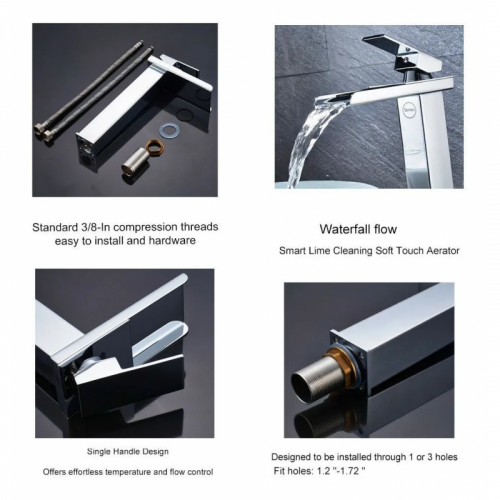 Standard 3/8-In compression threads easy to install and hardware

Waterfall flow

Smart Lime Cleaning Soft Touch Aerator

Single Handle Design

Offers effortless temperature and flow control

Designed to be installed through 1 or 3 holes
Fit holes: 1.2 "-1.72 "