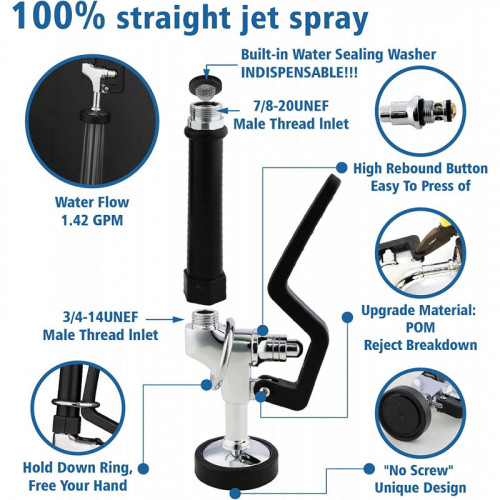 100% straight jet spray

Built-in Water Sealing Washer
INDISPENSABLE!!!

7/8-20UNEF
Male Thread Inlet

Water Flow
1.42 GPM

High Rebound Button
Easy To Press of

3/4-14UNEF
Male Thread Inlet

Upgrade Material:
POM
Reject Breakdown

Hold Down Ring,
Free Your Hand

"No Screw"
Unique Design