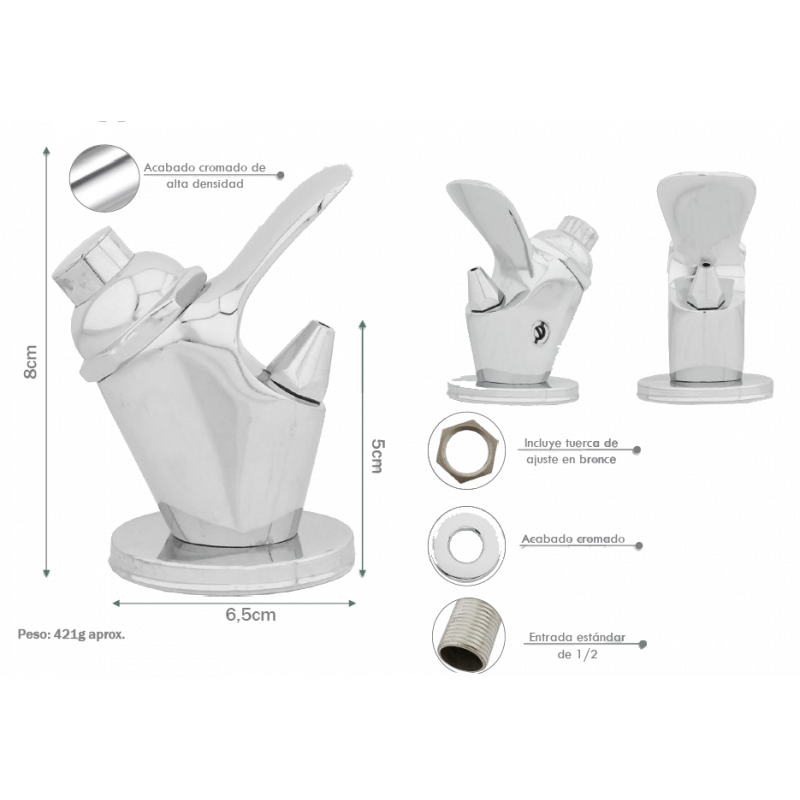 Acabado cromado de alta densidad

8cm

5cm

6,5cm

Peso: 421g aprox.

Incluye tuerca de ajuste en bronce

Acabado cromado

Entrada estándar de 1/2