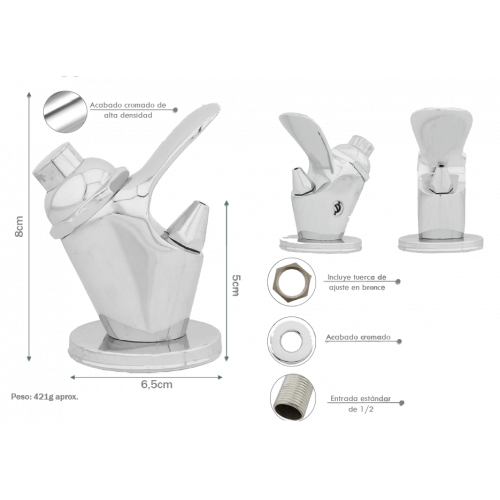 Acabado cromado de alta densidad

8cm

5cm

6,5cm

Peso: 421g aprox.

Incluye tuerca de ajuste en bronce

Acabado cromado

Entrada estándar de 1/2