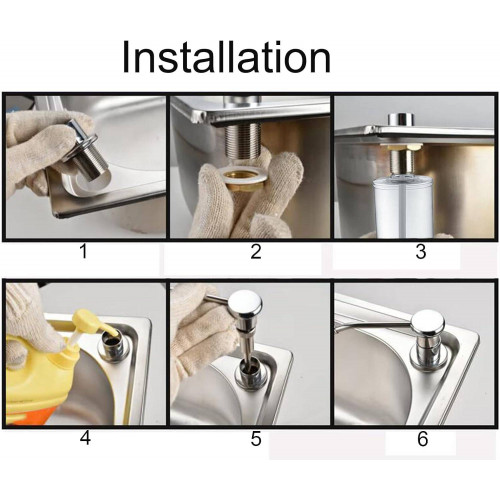 Installation

1

2

3

4

5

6