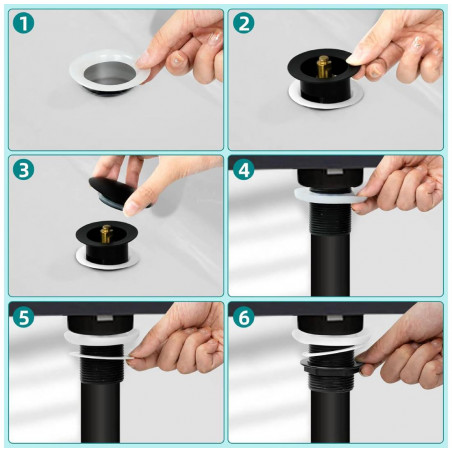 1
2
3
4
5
6